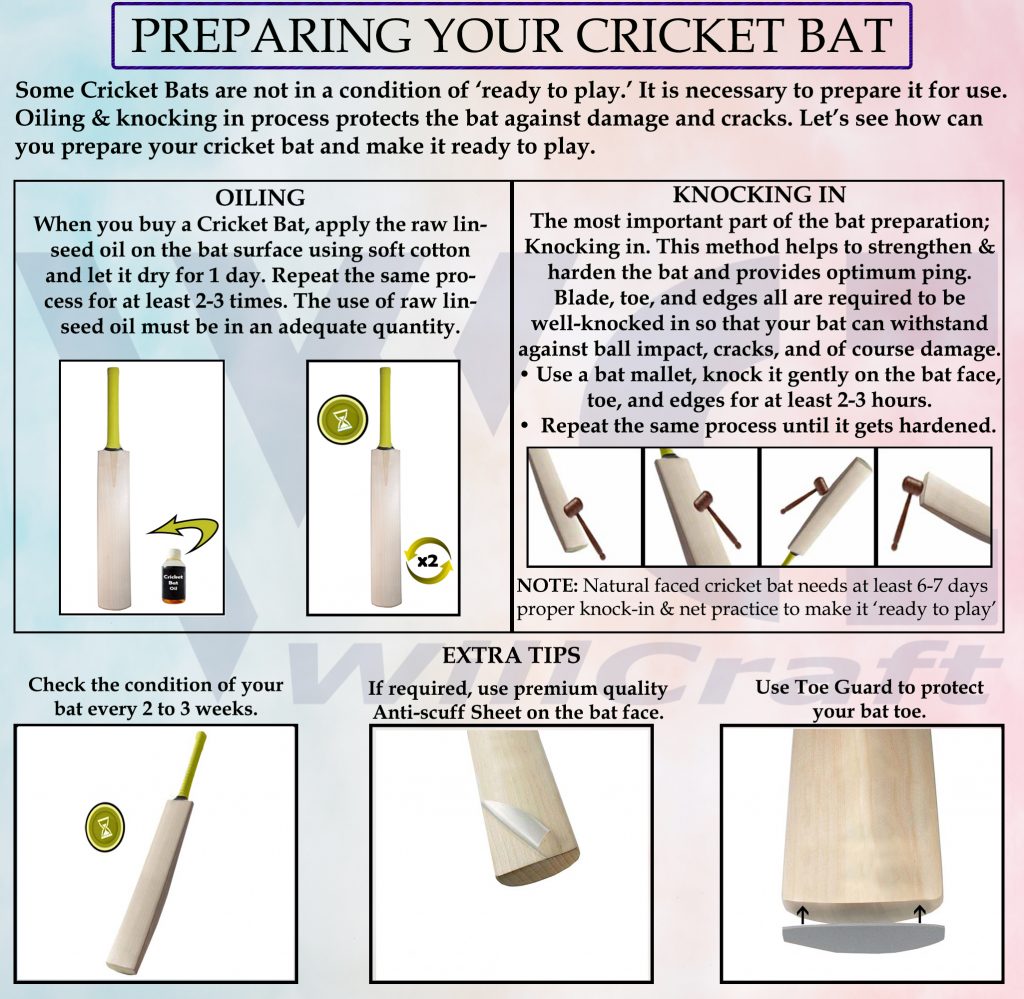 PREPARING YOUR CRICKET BAT

Some Cricket Bats are not in a condition of 'ready to play.' It is necessary to prepare it for use. Oiling & knocking in process protects the bat against damage and cracks. Let's see how can you prepare your cricket bat and make it ready to play.

OILING

When you buy a Cricket Bat, apply the raw linseed oil on the bat surface using soft cotton and let it dry for 1 day. Repeat the same process for at least 2-3 times. The use of raw linseed oil must be in an adequate quantity.

Cricket Bat Oil

x2

KNOCKING IN

The most important part of the bat preparation; Knocking in. This method helps to strengthen & harden the bat and provides optimum ping. Blade, toe, and edges all are required to be well-knocked in so that your bat can withstand against ball impact, cracks, and of course damage.

• Use a bat mallet, knock it gently on the bat face, toe, and edges for at least 2-3 hours.

• Repeat the same process until it gets hardened.

NOTE: Natural faced cricket bat needs at least 6-7 days proper knock-in & net practice to make it 'ready to play'

WillCraft

EXTRA TIPS

Check the condition of your bat every 2 to 3 weeks.

If required, use premium quality Anti-scuff Sheet on the bat face.

Use Toe Guard to protect your bat toe.